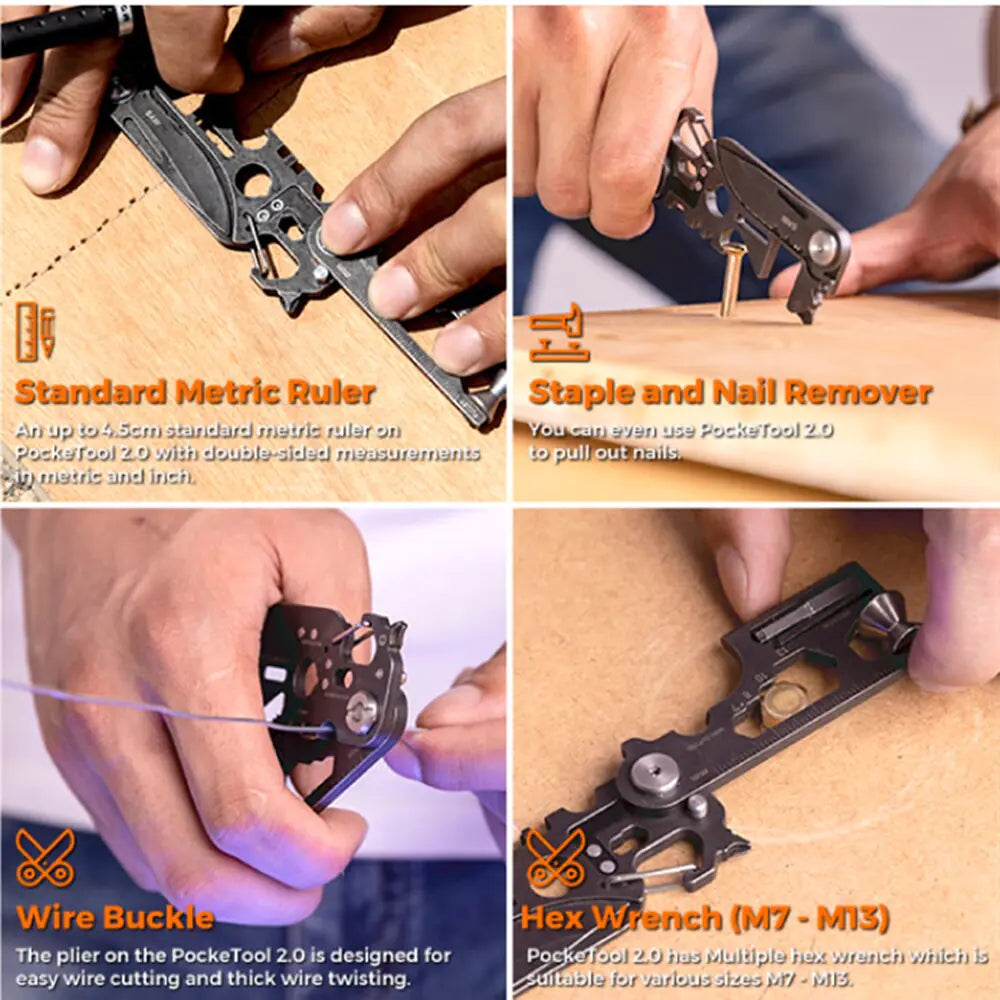 Standard Metric Ruler

An up to 4.5cm standard metric ruler on PockeTool 2.0 with double-sided measurements in metric and inch.

Staple and Nail Remover

You can even use PockeTool 2.0 to pull out nails.

Wire Buckle

The plier on the PockeTool 2.0 is designed for easy wire cutting and thick wire twisting.

Hex Wrench (M7 - M13)

PockeTool 2.0 has Multiple hex wrench which is suitable for various sizes M7 - M13.